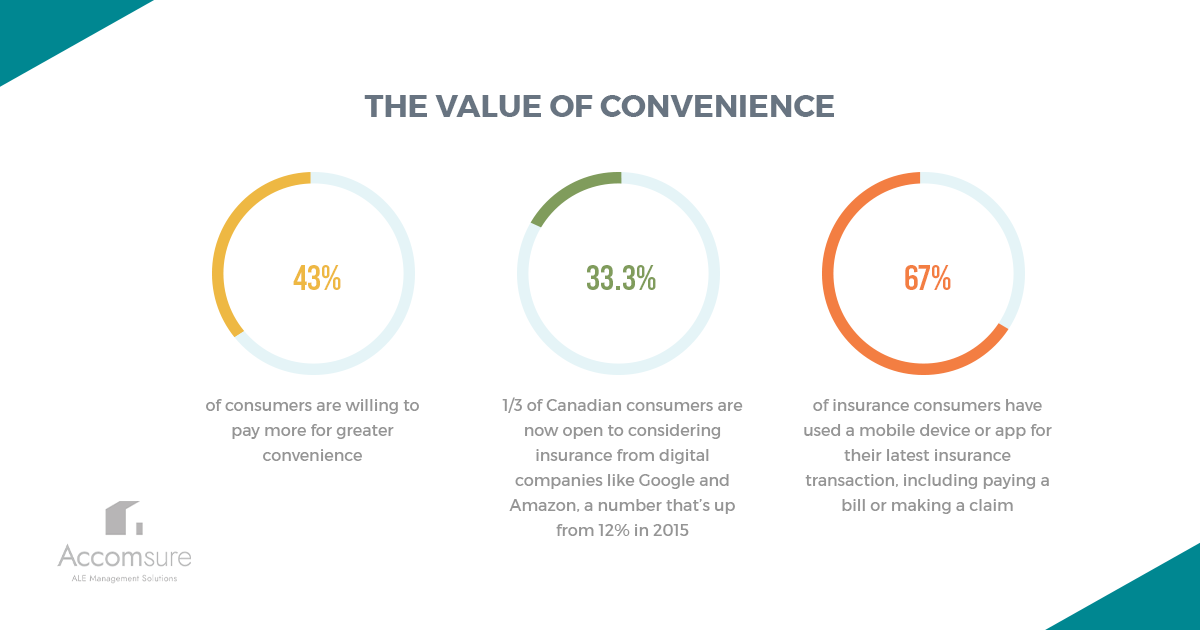 THE VALUE OF CONVENIENCE

43%

of consumers are willing to pay more for greater convenience

33.3%

1/3 of Canadian consumers are now open to considering insurance from digital companies like Google and Amazon, a number that's up from 12% in 2015

67%

of insurance consumers have used a mobile device or app for their latest insurance transaction, including paying a bill or making a claim

Accomsure
ALE Management Solutions